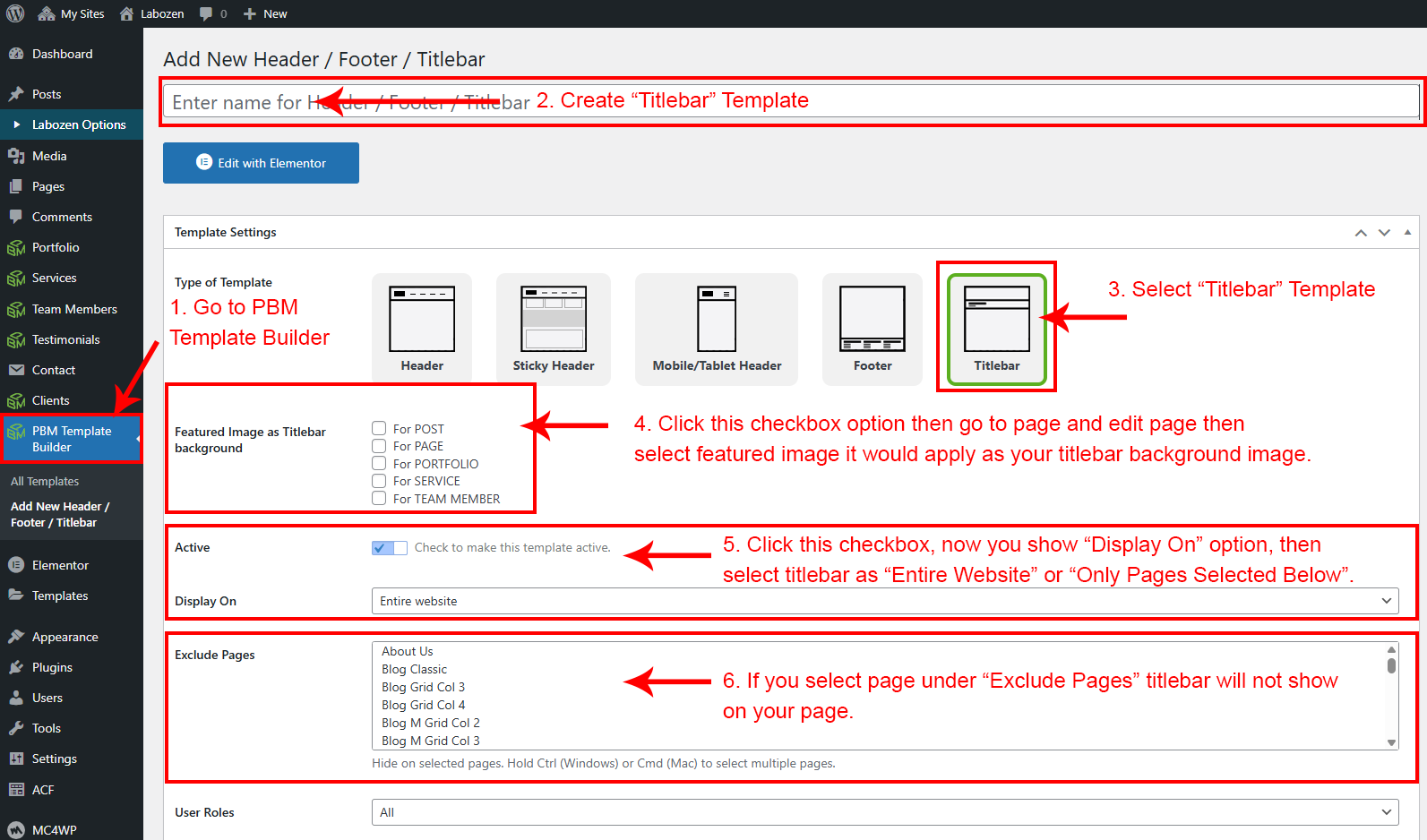 My Sites Labozen 0 New

Dashboard
Posts
Labozen Options
Media
Pages
Comments
Portfolio
Services
Team Members
Testimonials
Contact
Clients
PBM Template Builder
All Templates
Add New Header / Footer / Titlebar
Elementor
Templates
Appearance
Plugins
Users
Tools
Settings
ACF
MC4WP

Add New Header / Footer / Titlebar

Enter name for Header / Footer / Titlebar 2. Create “Titlebar” Template

Edit with Elementor

Template Settings

Type of Template

1. Go to PBM Template Builder

Header Sticky Header Mobile/Tablet Header Footer Titlebar

3. Select “Titlebar” Template

Featured Image as Titlebar background

For POST
For PAGE
For PORTFOLIO
For SERVICE
For TEAM MEMBER

4. Click this checkbox option then go to page and edit page then select featured image it would apply as your titlebar background image.

Active

Check to make this template active.

5. Click this checkbox, now you show “Display On” option, then select titlebar as “Entire Website” or “Only Pages Selected Below”.

Display On

Entire website

Exclude Pages

About Us
Blog Classic
Blog Grid Col 3
Blog Grid Col 4
Blog M Grid Col 2
Blog M Grid Col 3

6. If you select page under “Exclude Pages” titlebar will not show on your page.

Hide on selected pages. Hold Ctrl (Windows) or Cmd (Mac) to select multiple pages.

User Roles

All